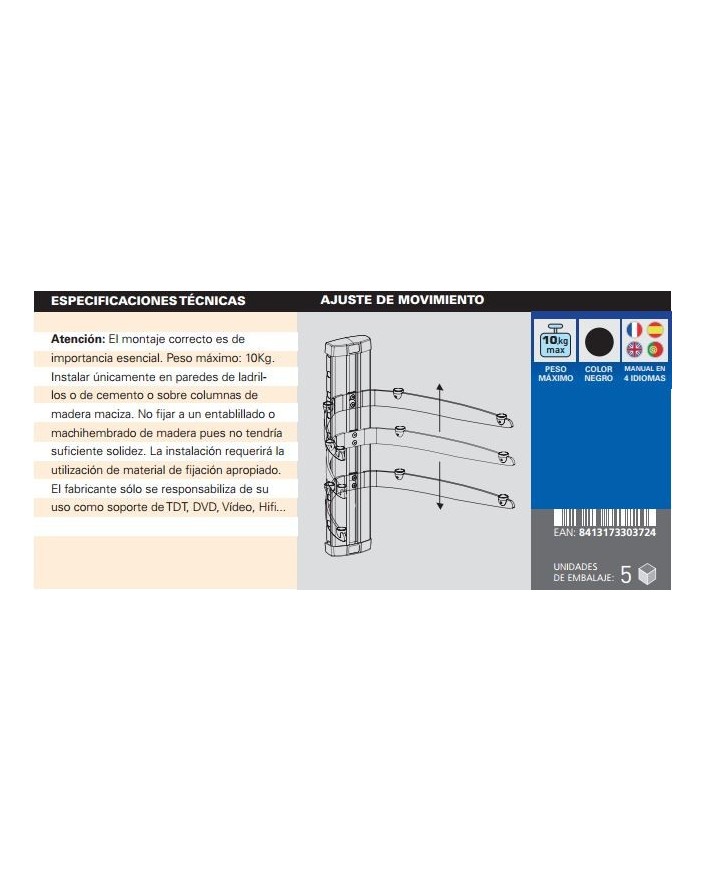 ESPECIFICACIONES TÉCNICAS

AJUSTE DE MOVIMIENTO

**Atención:** El montaje correcto es de importancia esencial. Peso máximo: 10Kg. Instalar únicamente en paredes de ladrillos o de cemento o sobre columnas de madera maciza. No fijar a un entablillado o machihembrado de madera pues no tendría suficiente solidez. La instalación requerirá la utilización de material de fijación apropiado. El fabricante sólo se responsabiliza de su uso como soporte de TDT, DVD, Vídeo, Hifi...

10kg max

PESO MÁXIMO

COLOR NEGRO

MANUAL EN 4 IDIOMAS

EAN: 8413173303724

UNIDADES DE EMBALAJE: 5