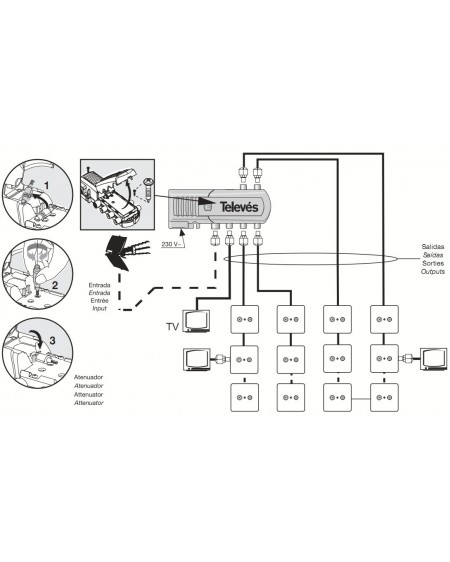 1

2

3

Televés

230 V~

Entrada
Entrada
Entrée
Input

Salidas
Saídas
Sorties
Outputs

TV

Atenuador
Atenuador
Attenuator
Attenuator